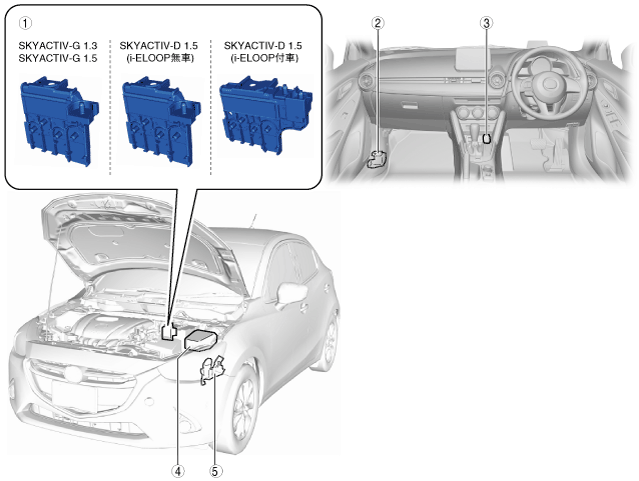 ①

SKYACTIV-G 1.3
SKYACTIV-G 1.5

SKYACTIV-D 1.5
(i-ELOOP無車)

SKYACTIV-D 1.5
(i-ELOOP付車)

②

③

④

⑤