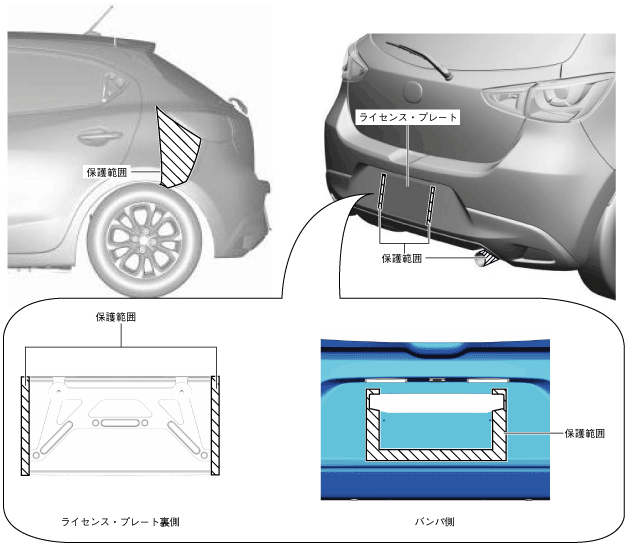 保護範囲

ライセンス・プレート

保護範囲

保護範囲

保護範囲

ライセンス・プレート裏側

バンパ側