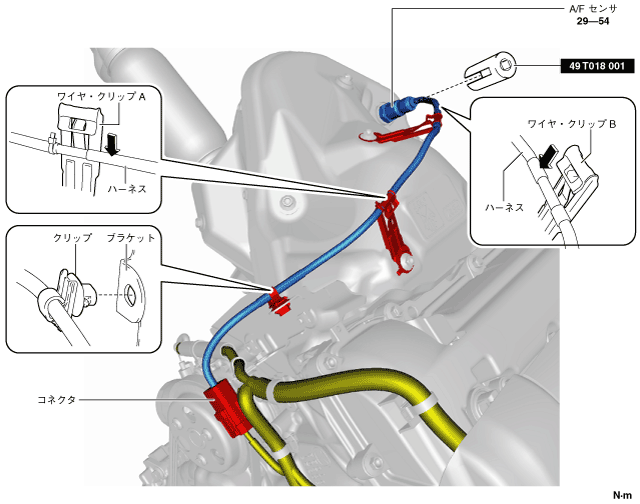 A/F センサ
29—54

49 T018 001

ワイヤ・クリップ A

ハーネス

ワイヤ・クリップ B

ハーネス

クリップ
ブラケット

コネクタ

N·m