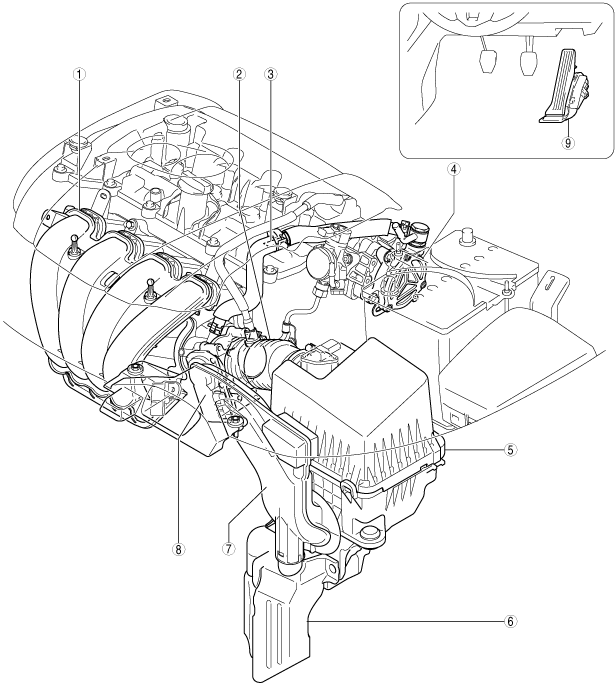 1
2
3
9
4
5
8
7
6