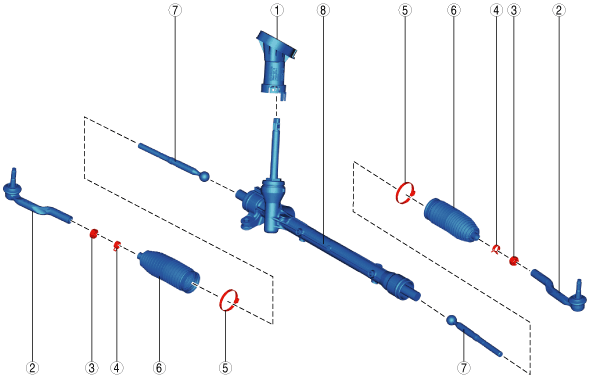 7
1
8
5
6
4
3
2
2
3
4
6
5
7