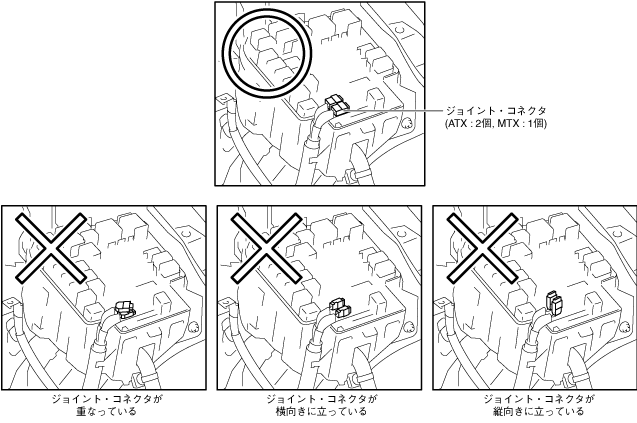 ジョイント・コネクタ
(ATX : 2個, MTX : 1個)

ジョイント・コネクタが
重なっている

ジョイント・コネクタが
横向きに立っている

ジョイント・コネクタが
縦向きに立っている