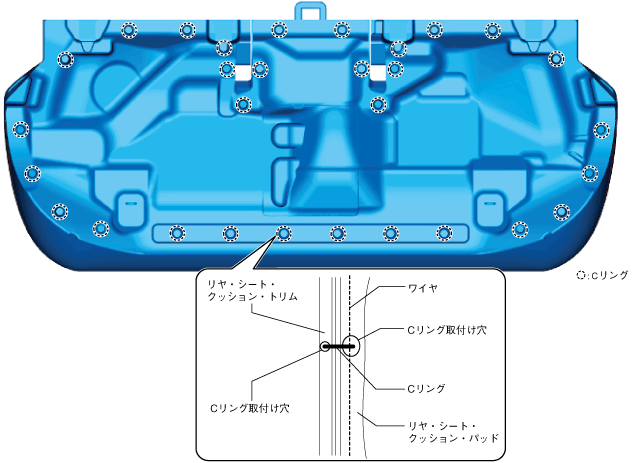 :Cリング

リヤ・シート・クッション・トリム

ワイヤ

Cリング取付け穴

Cリング

Cリング取付け穴

リヤ・シート・クッション・パッド