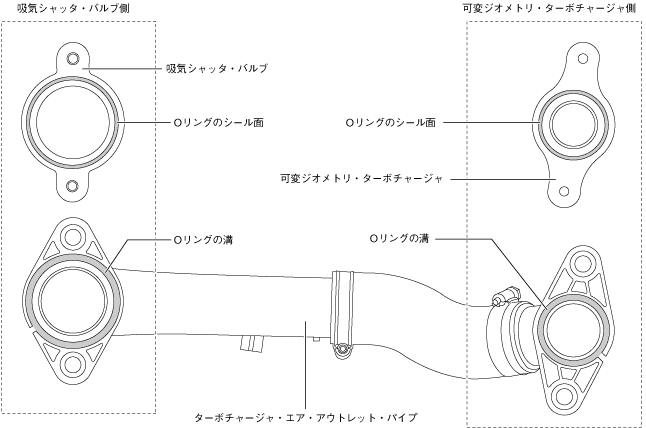 吸気シャッタ・バルブ側

可変ジオメトリ・ターボチャージャ側

吸気シャッタ・バルブ

Oリングのシール面

Oリングのシール面

可変ジオメトリ・ターボチャージャ

Oリングの溝

Oリングの溝

ターボチャージャ・エア・アウトレット・パイプ