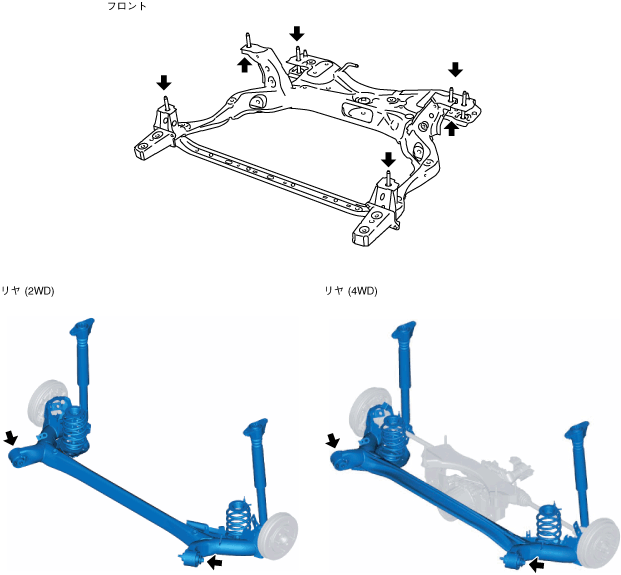 フロント

リヤ (2WD)

リヤ (4WD)