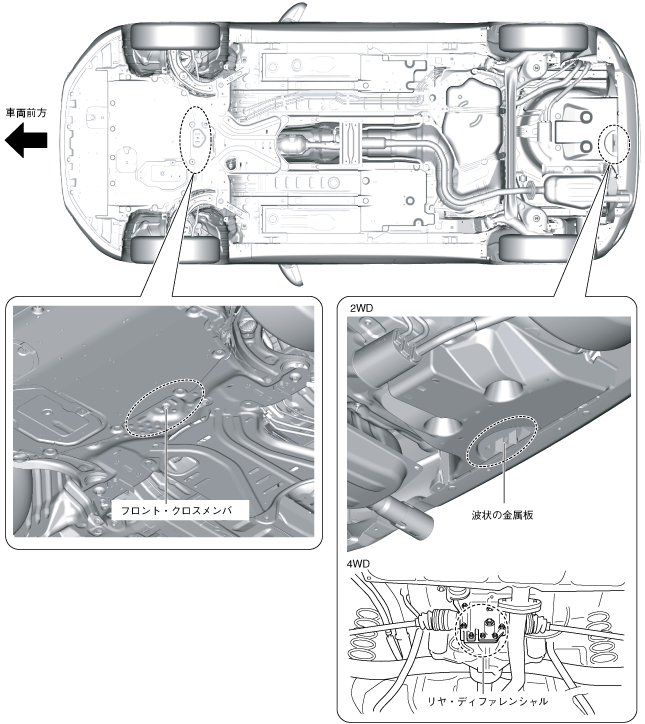 車両前方

フロント・クロスメンバ

2WD

波状の金属板

4WD

リヤ・ディファレンシャル