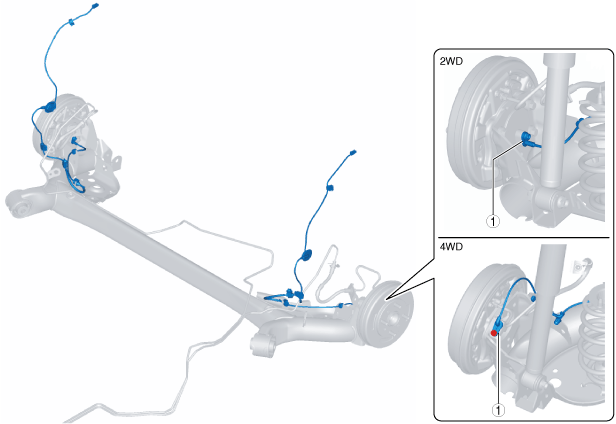 2WD

1

4WD

1