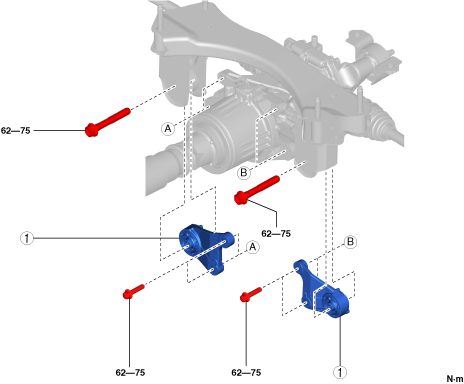 62—75

A

B

62—75

1

A

B

62—75

62—75

1

N·m