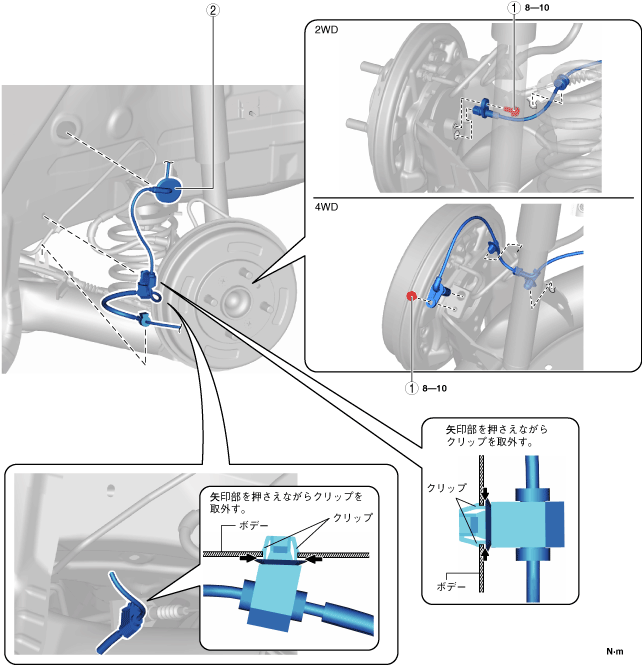 ②
① 8—10
2WD
4WD
① 8—10
矢印部を押さえながらクリップを取外す。
クリップ
ボデー
矢印部を押さえながらクリップを取外す。
ボデー
クリップ
N·m