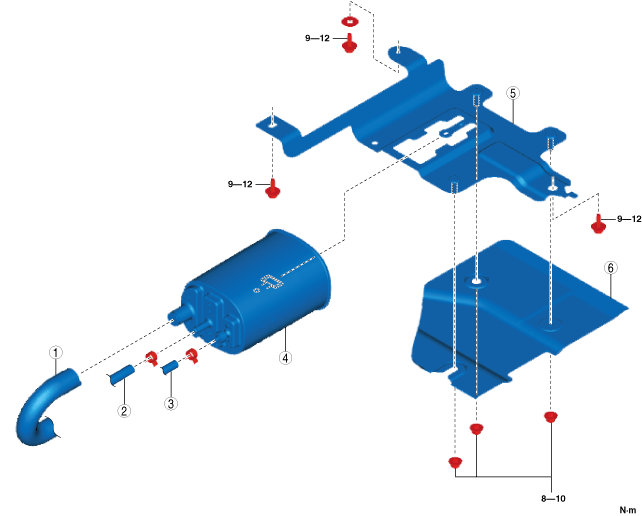 9—12

5

9—12

9—12

6

4

1

2

3

8—10

N·m