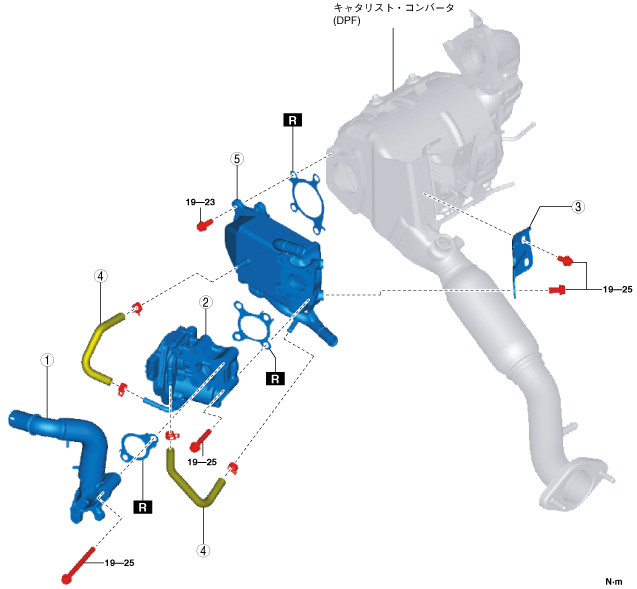 キャタリスト・コンバータ
(DPF)

R

5

19—23

3

19—25

4

2

R

1

19—25

R

4

19—25

N·m