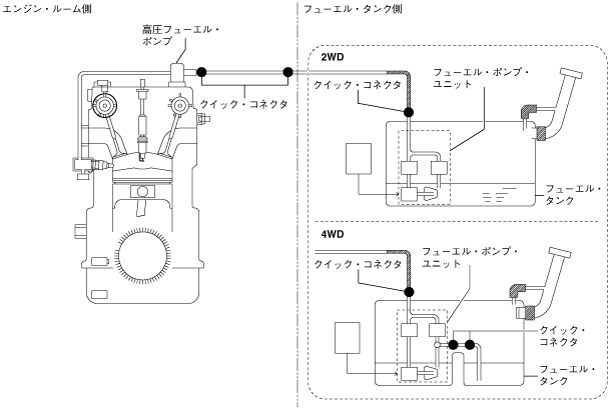 エンジン・ルーム側

高圧フューエル・ポンプ

クイック・コネクタ

フューエル・タンク側

2WD

クイック・コネクタ

フューエル・ポンプ・ユニット

フューエル・タンク

4WD

クイック・コネクタ

フューエル・ポンプ・ユニット

クイック・コネクタ

フューエル・タンク