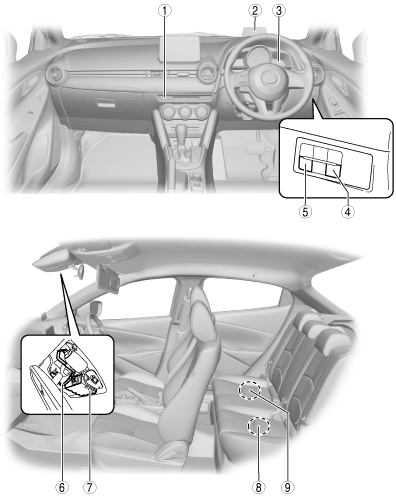 ①
②
③
⑤
④
⑥
⑦
⑧
⑨