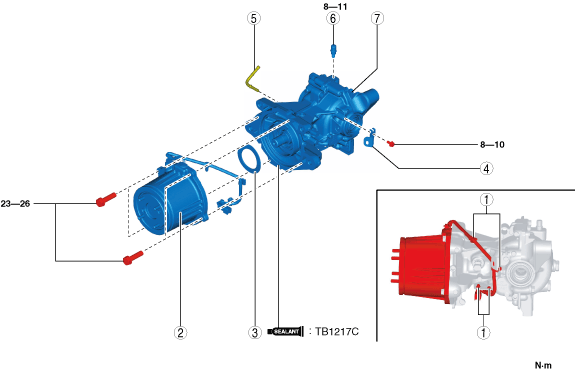 8—11
5
6
7
8—10
4
23—26
1
1
2
3
SEALANT : TB1217C
N·m