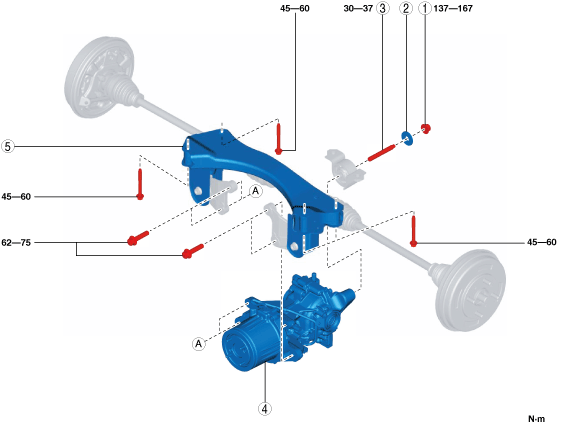 45—60
30—37
3
2
1
137—167
5
45—60
A
62—75
45—60
A
4
N·m