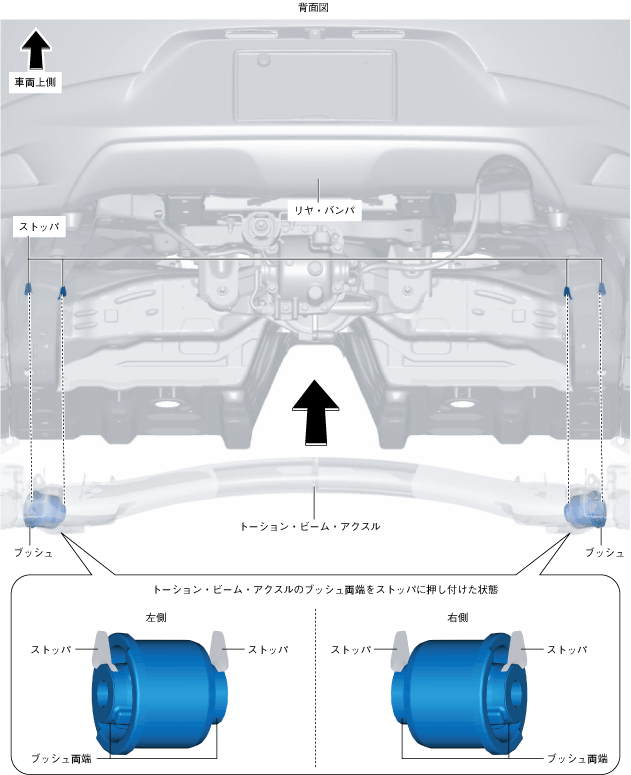 背面図

車両上側

リヤ・バンパ

ストッパ

トーション・ビーム・アクスル

ブッシュ

ブッシュ

トーション・ビーム・アクスルのブッシュ両端をストッパに押し付けた状態

左側

ストッパ

ストッパ

ブッシュ両端

右側

ストッパ

ストッパ

ブッシュ両端