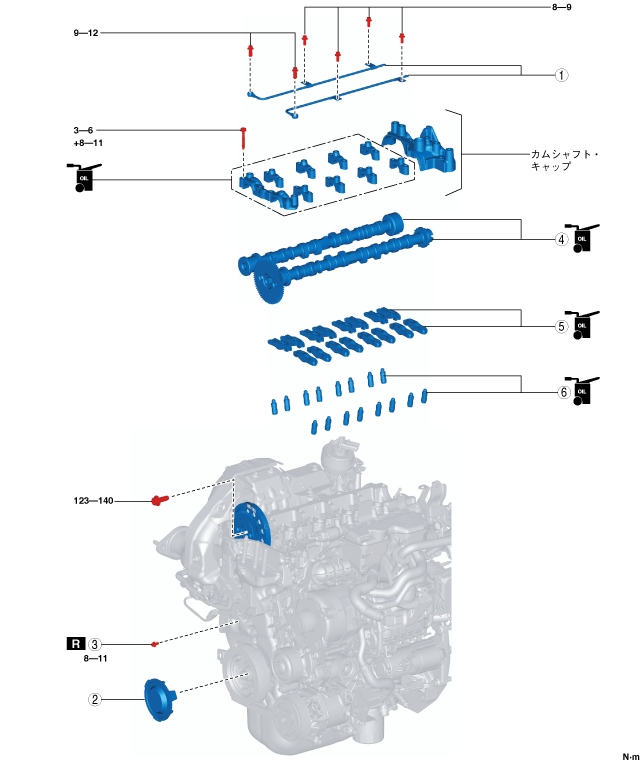 8—9

9—12

①

3—6
+8—11

OIL

カムシャフト・キャップ

④ OIL

⑤ OIL

⑥ OIL

123—140

R ③
8—11

②

N·m