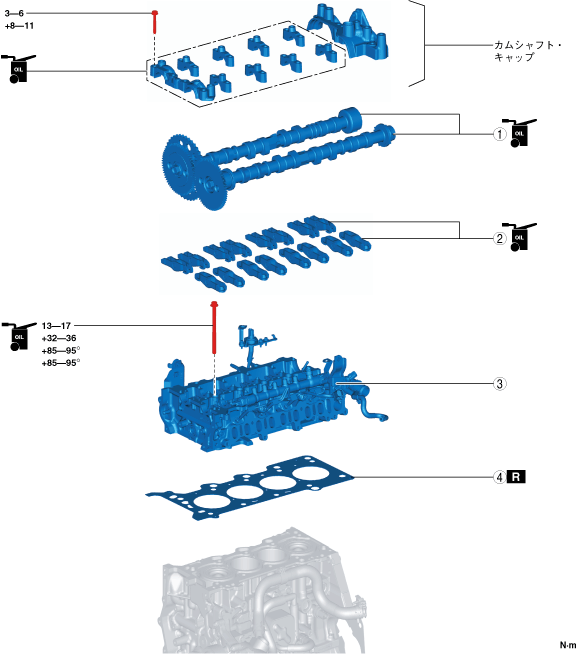 3—6
+8—11

OIL

カムシャフト・キャップ

①
OIL

②
OIL

OIL
13—17
+32—36
+85—95°
+85—95°

③

④ R

N·m