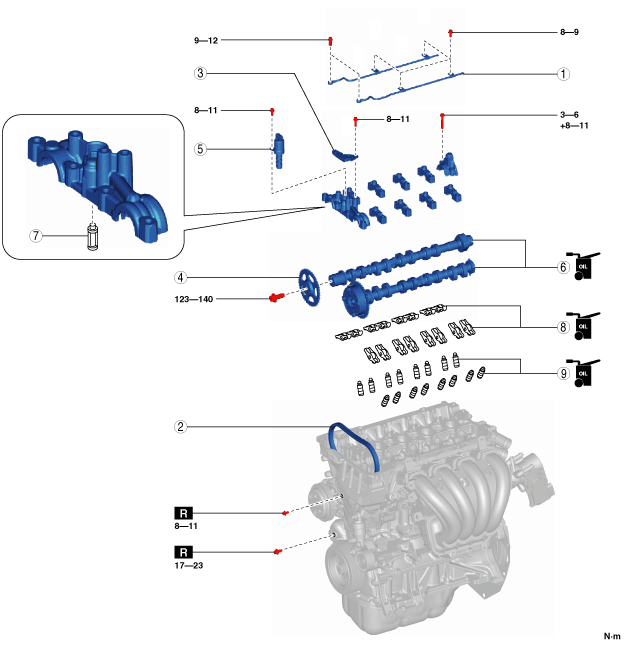 9—12
8—9
3
1
8—11
8—11
3—6
+8—11
5
7
6
OIL
4
123—140
8
OIL
9
OIL
2
R
8—11
R
17—23
N·m