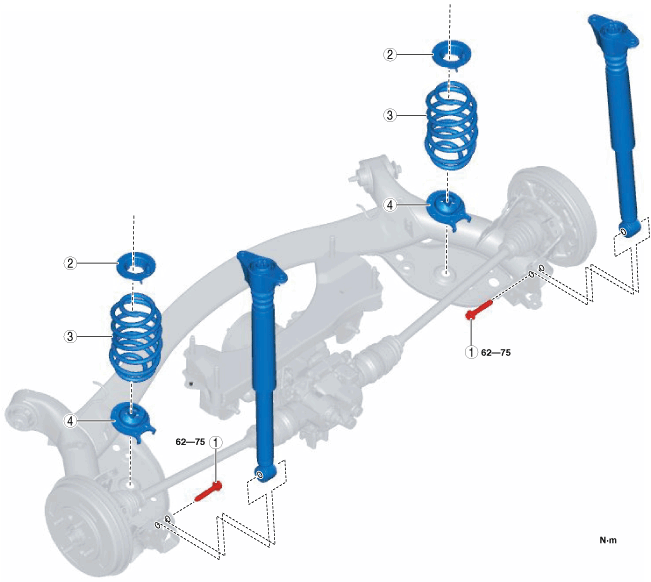 2
3
4
1 62—75
2
3
4
62—75 1
N·m