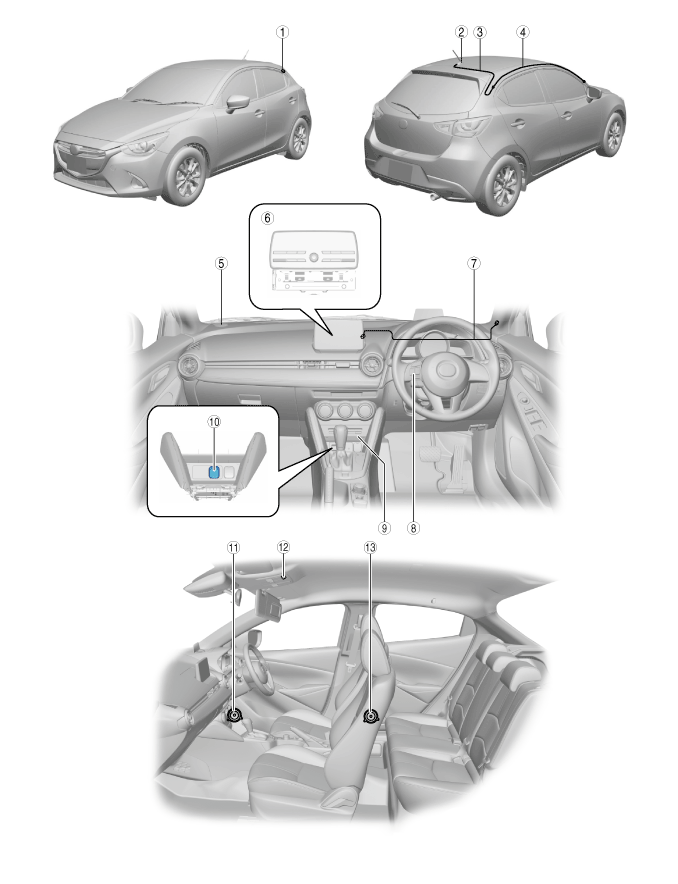 ①
② ③ ④
⑥
⑤ ⑦
⑩
⑨ ⑧
⑪ ⑫ ⑬