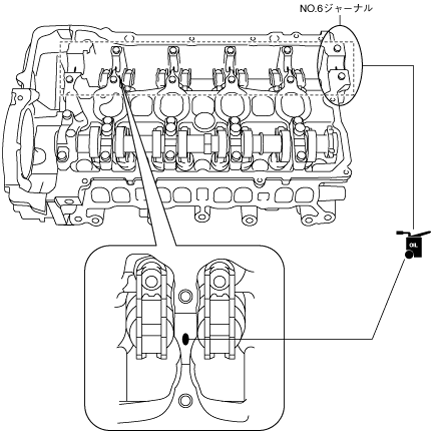 NO.6ジャーナル

OIL