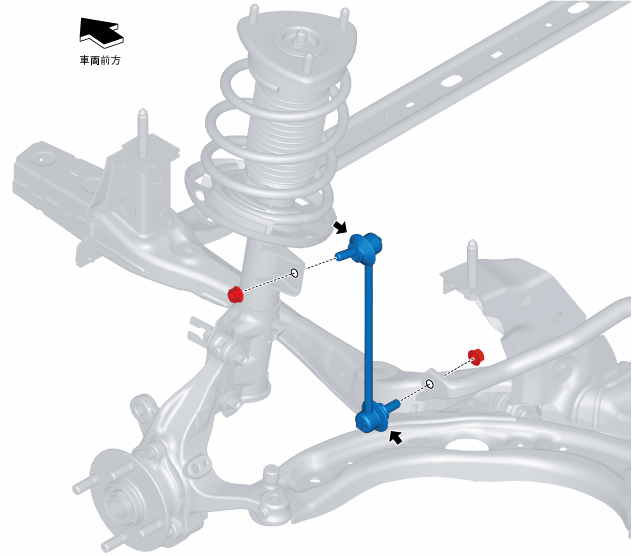 車両前方