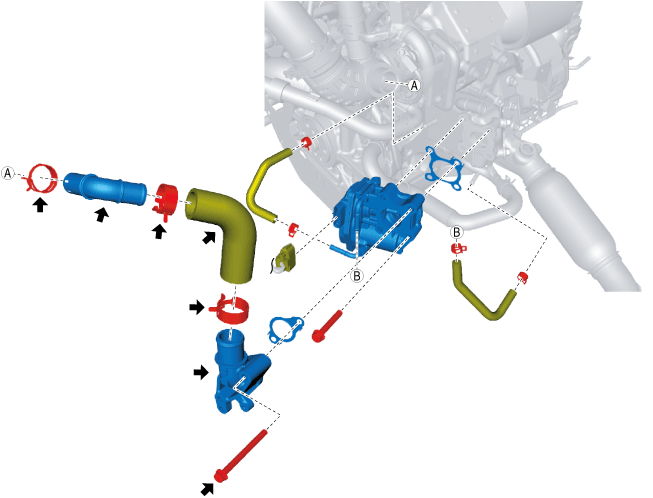 A
A
B
B