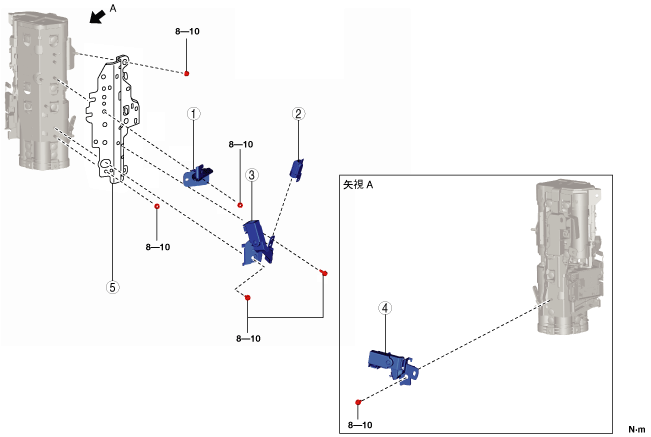 A

8—10

1

2

8—10

3

8—10

5

8—10

矢視 A

4

8—10

N·m