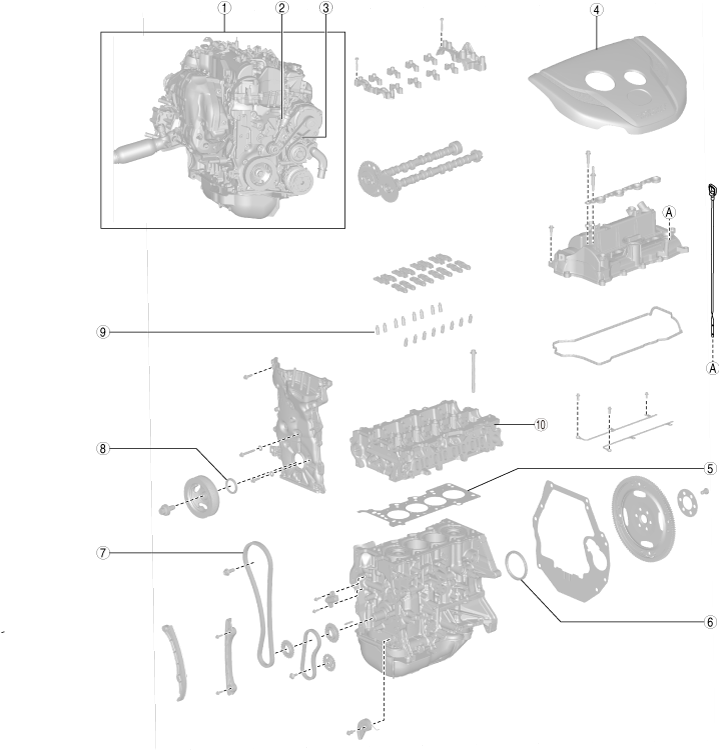 1
2
3
4
A
9
A
10
8
5
7
6