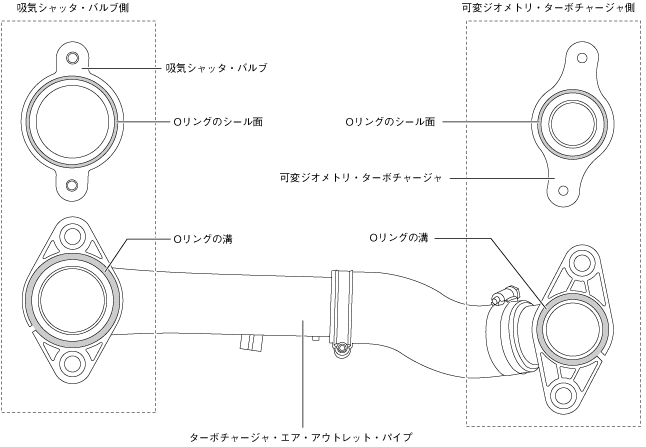 吸気シャッタ・バルブ側

可変ジオメトリ・ターボチャージャ側

吸気シャッタ・バルブ

Oリングのシール面

Oリングのシール面

可変ジオメトリ・ターボチャージャ

Oリングの溝

Oリングの溝

ターボチャージャ・エア・アウトレット・パイプ