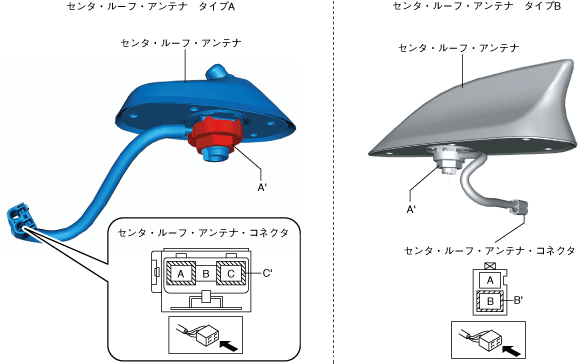 センタ・ルーフ・アンテナ　タイプA

センタ・ルーフ・アンテナ

A'

センタ・ルーフ・アンテナ・コネクタ

A B C

C'

センタ・ルーフ・アンテナ　タイプB

センタ・ルーフ・アンテナ

A'

センタ・ルーフ・アンテナ・コネクタ

A

B

B'