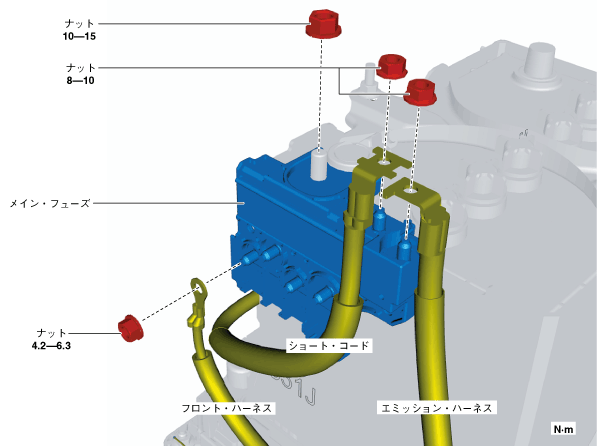 ナット
10—15

ナット
8—10

メイン・フューズ

ナット
4.2—6.3

ショート・コード

フロント・ハーネス

エミッション・ハーネス

N·m