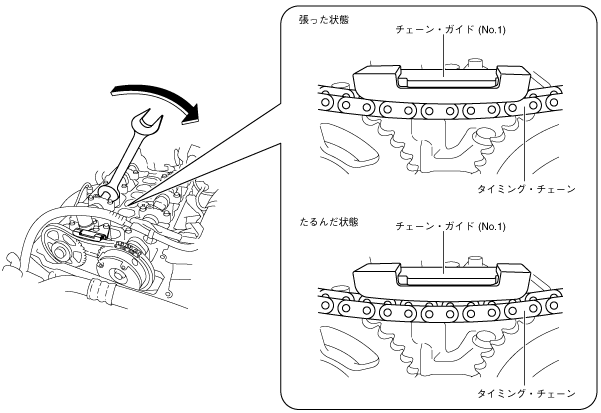 張った状態

チェーン・ガイド (No.1)

タイミング・チェーン

たるんだ状態

チェーン・ガイド (No.1)

タイミング・チェーン