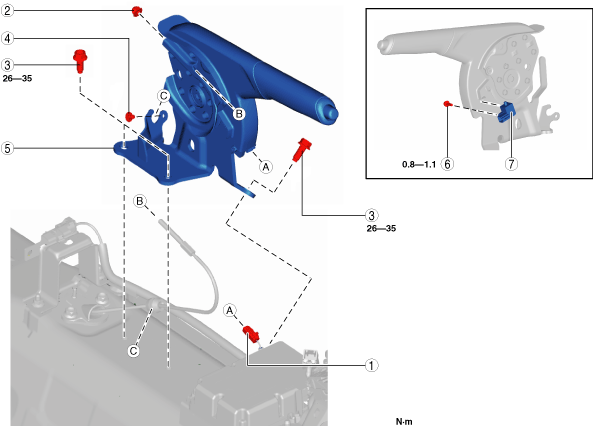 2
4
3
26—35
C
B
5
A
B
3
26—35
A
C
1
0.8—1.1
6
7
N·m