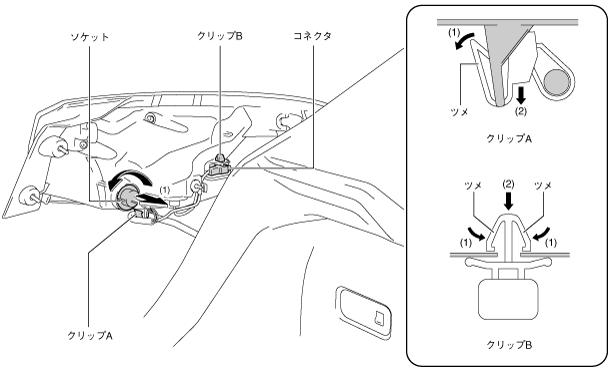 ソケット

クリップB

コネクタ

(1)

クリップA

(1)

ツメ

(2)

クリップA

ツメ

(2)

ツメ

(1)

(1)

クリップB