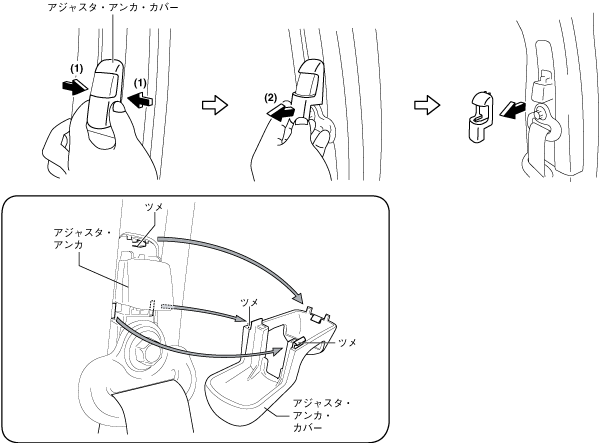 アジャスタ・アンカ・カバー

(1)

(1)

(2)

ツメ

アジャスタ・アンカ

ツメ

ツメ

アジャスタ・アンカ・カバー