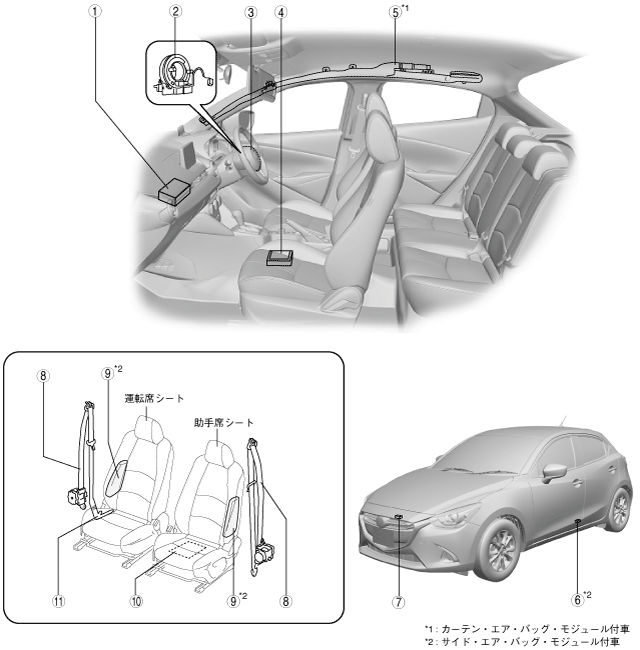 ①
②
③
④
⑤*1

⑧
⑨*2
運転席シート
助手席シート
⑪
⑩
⑨*2
⑧

⑦
⑥*2

*1 : カーテン・エア・バッグ・モジュール付車
*2 : サイド・エア・バッグ・モジュール付車