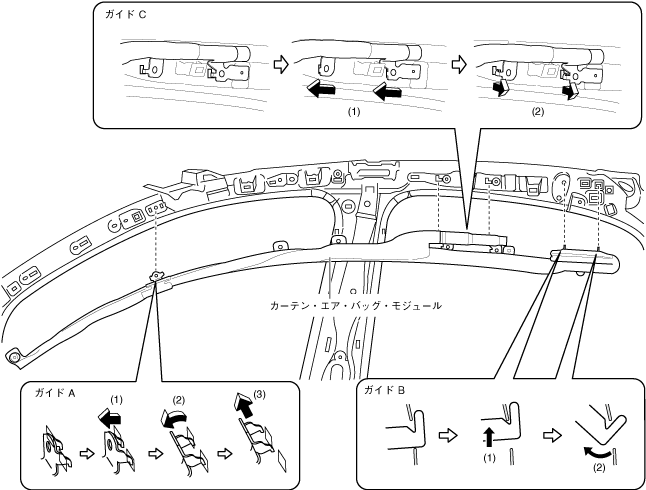 ガイド C

(1)

(2)

カーテン・エア・バッグ・モジュール

ガイド A

(1)

(2)

(3)

ガイド B

(1)

(2)