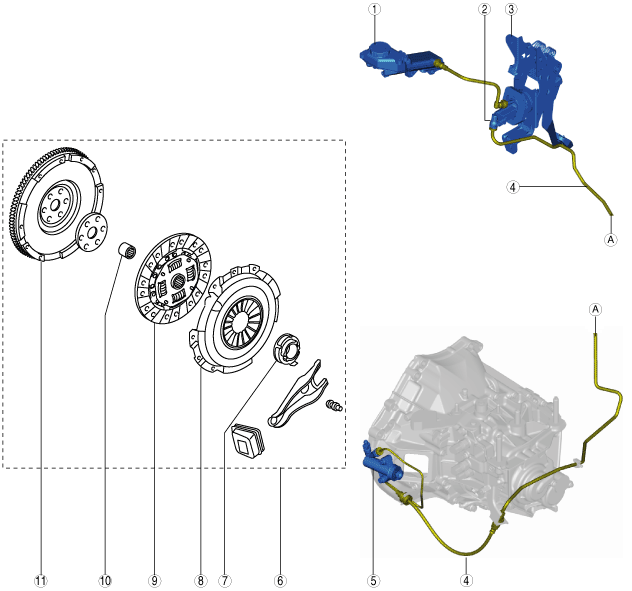 1
2
3
4
A
A
11
10
9
8
7
6
5
4