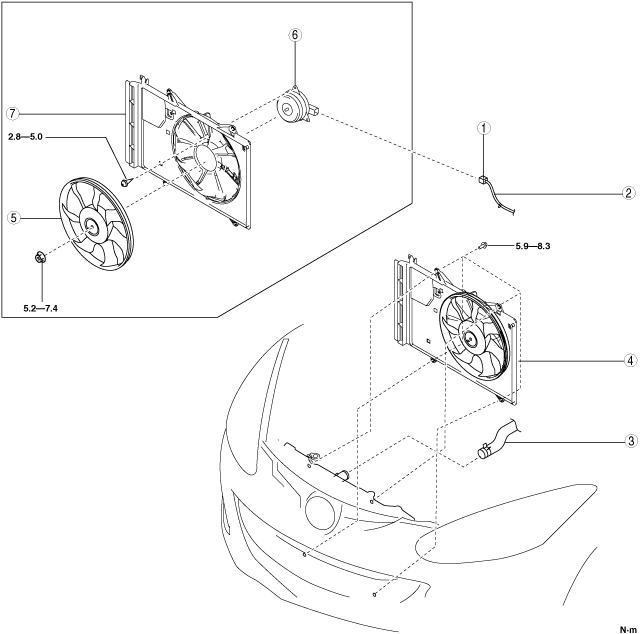 6
7
2.8—5.0
1
2
5
5.9—8.3
5.2—7.4
4
3
N·m