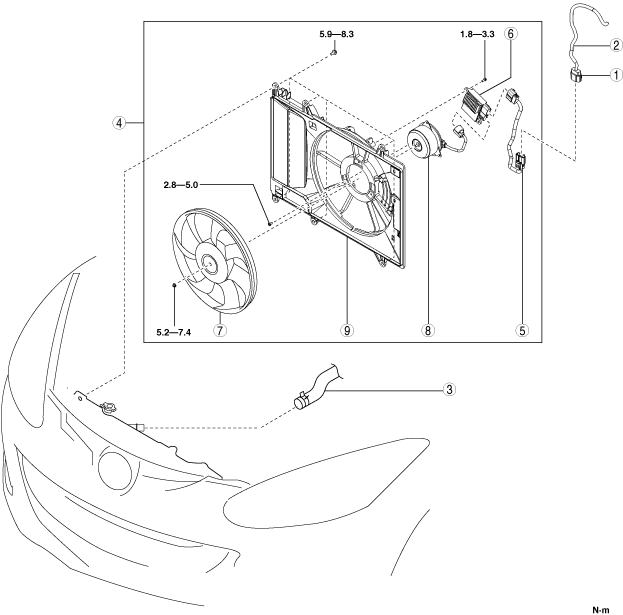 5.9—8.3
1.8—3.3
6
2
1
4
2.8—5.0
5.2—7.4
7
9
8
5
3
N·m