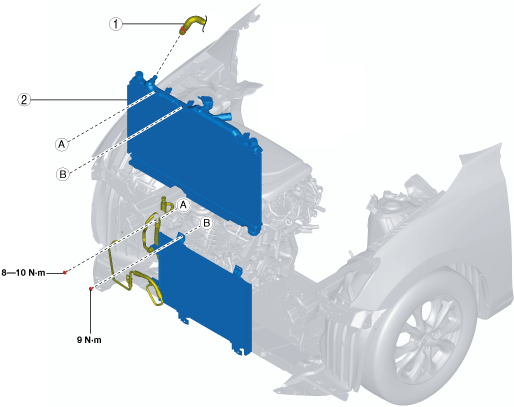 1

2

A

B

A

B

8—10 N·m

9 N·m