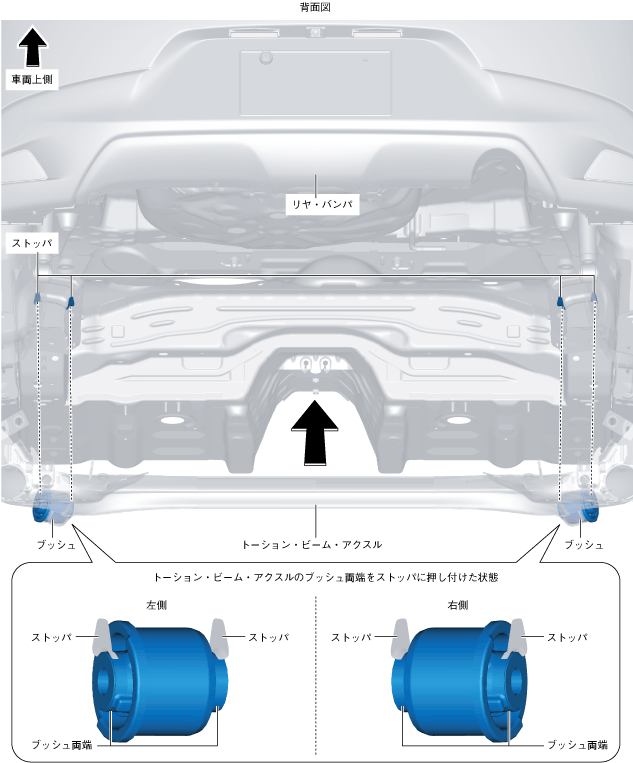 背面図

車両上側

リヤ・バンパ

ストッパ

ブッシュ

トーション・ビーム・アクスル

ブッシュ

トーション・ビーム・アクスルのブッシュ両端をストッパに押し付けた状態

左側

ストッパ

ストッパ

ブッシュ両端

右側

ストッパ

ストッパ

ブッシュ両端