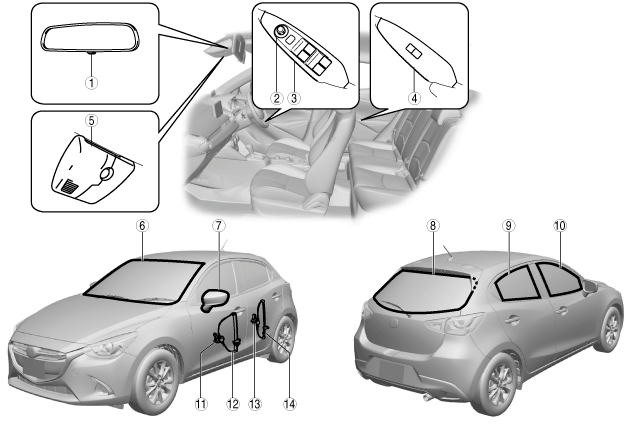 1
2 3
4
5
6 7
8 9 10
11 12 13 14