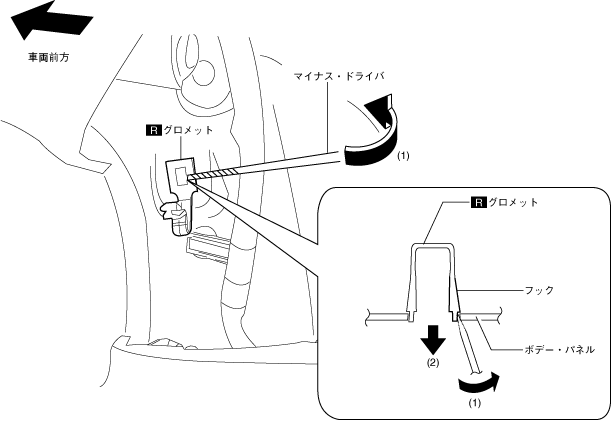 車両前方

マイナス・ドライバ

R グロメット

(1)

R グロメット

フック

ボデー・パネル

(2)

(1)