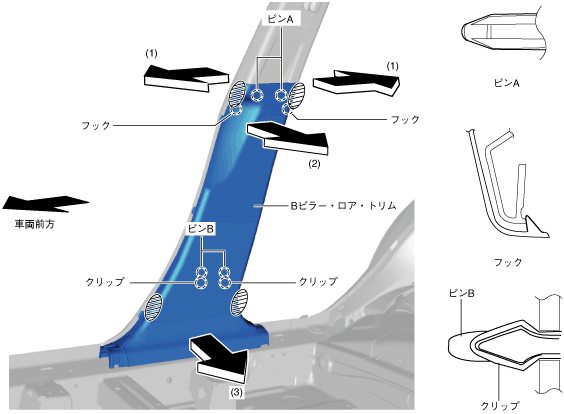 ピンA

(1)

(1)

フック

フック

(2)

車両前方

Bピラー・ロア・トリム

ピンB

クリップ

クリップ

(3)

ピンA

フック

ピンB

クリップ