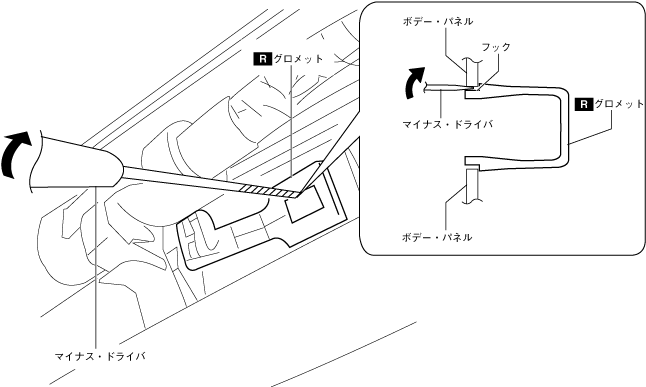 R グロメット

マイナス・ドライバ

ボデー・パネル

フック

マイナス・ドライバ

R グロメット

ボデー・パネル