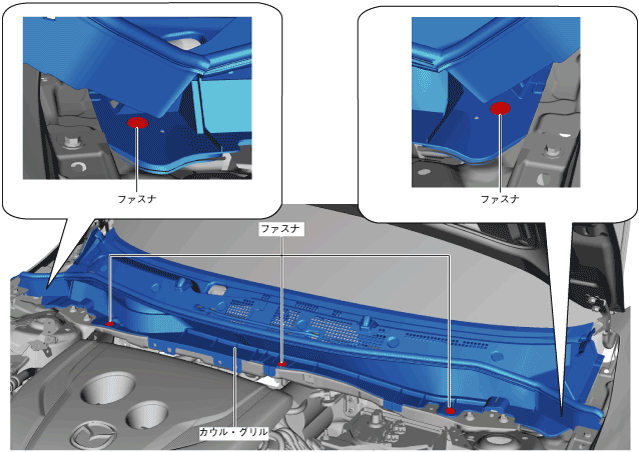 ファスナ

ファスナ

ファスナ

カウル・グリル