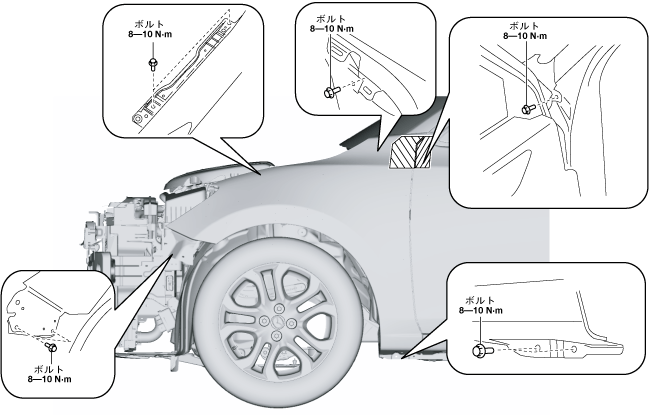 ボルト
8—10 N·m

ボルト
8—10 N·m

ボルト
8—10 N·m

ボルト
8—10 N·m

ボルト
8—10 N·m